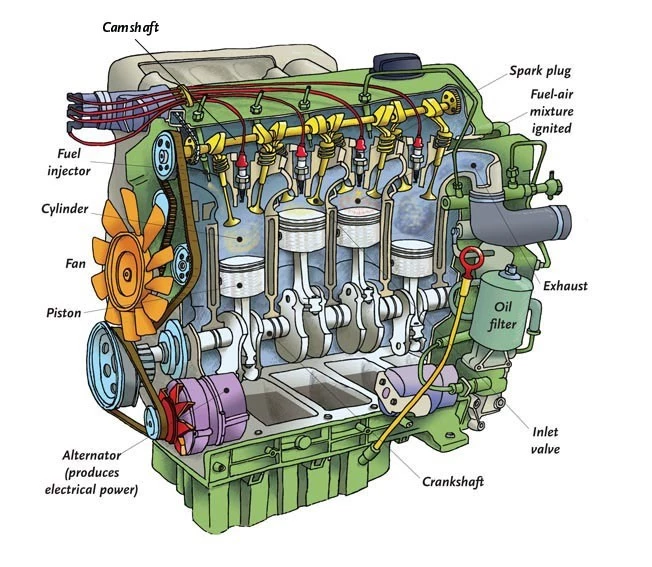 Camshaft

Spark plug

Fuel-air mixture ignited

Fuel injector

Cylinder

Fan

Piston

Exhaust

Oil filter

Inlet valve

Alternator (produces electrical power)

Crankshaft